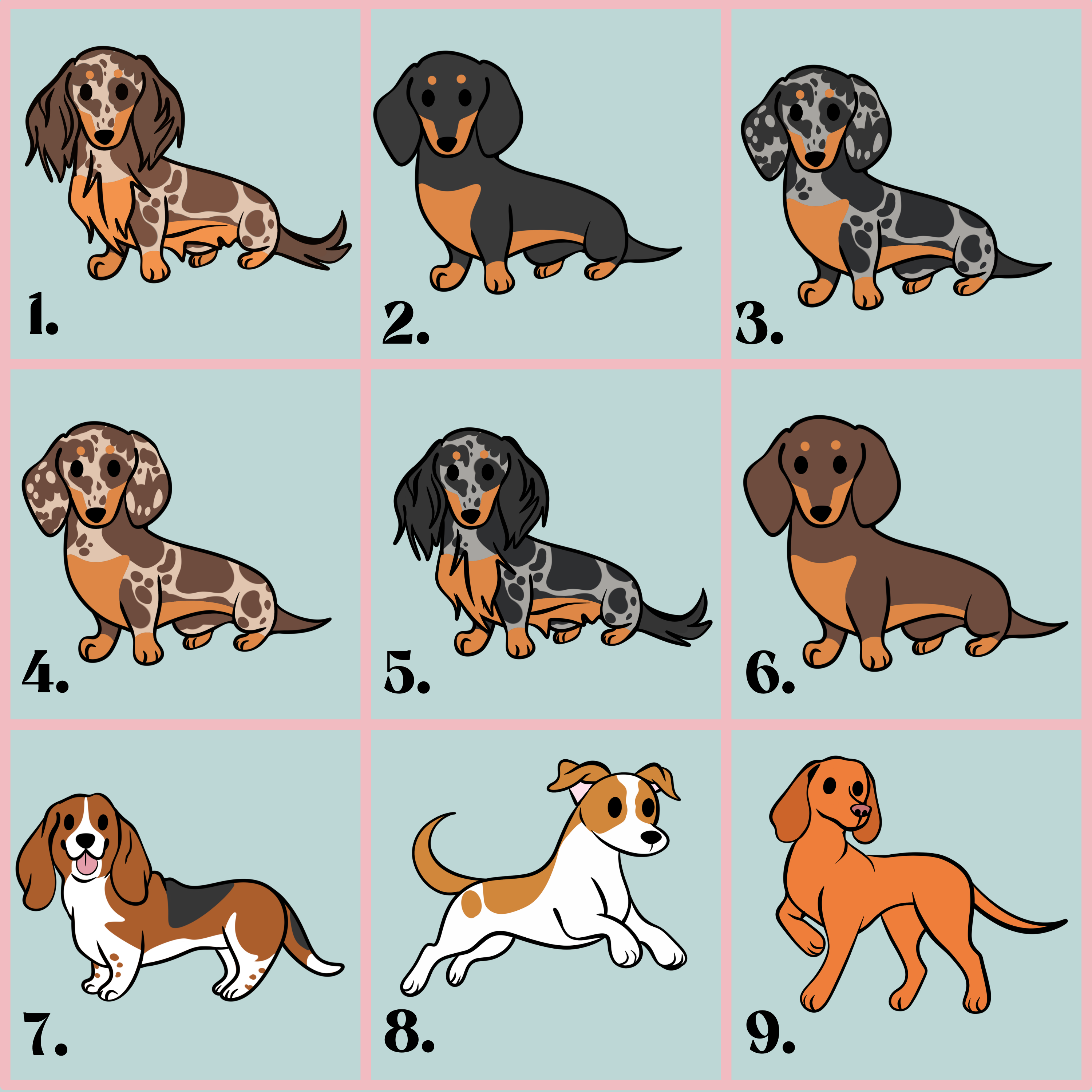 1.

2.

3.

4.

5.

6.

7.

8.

9.