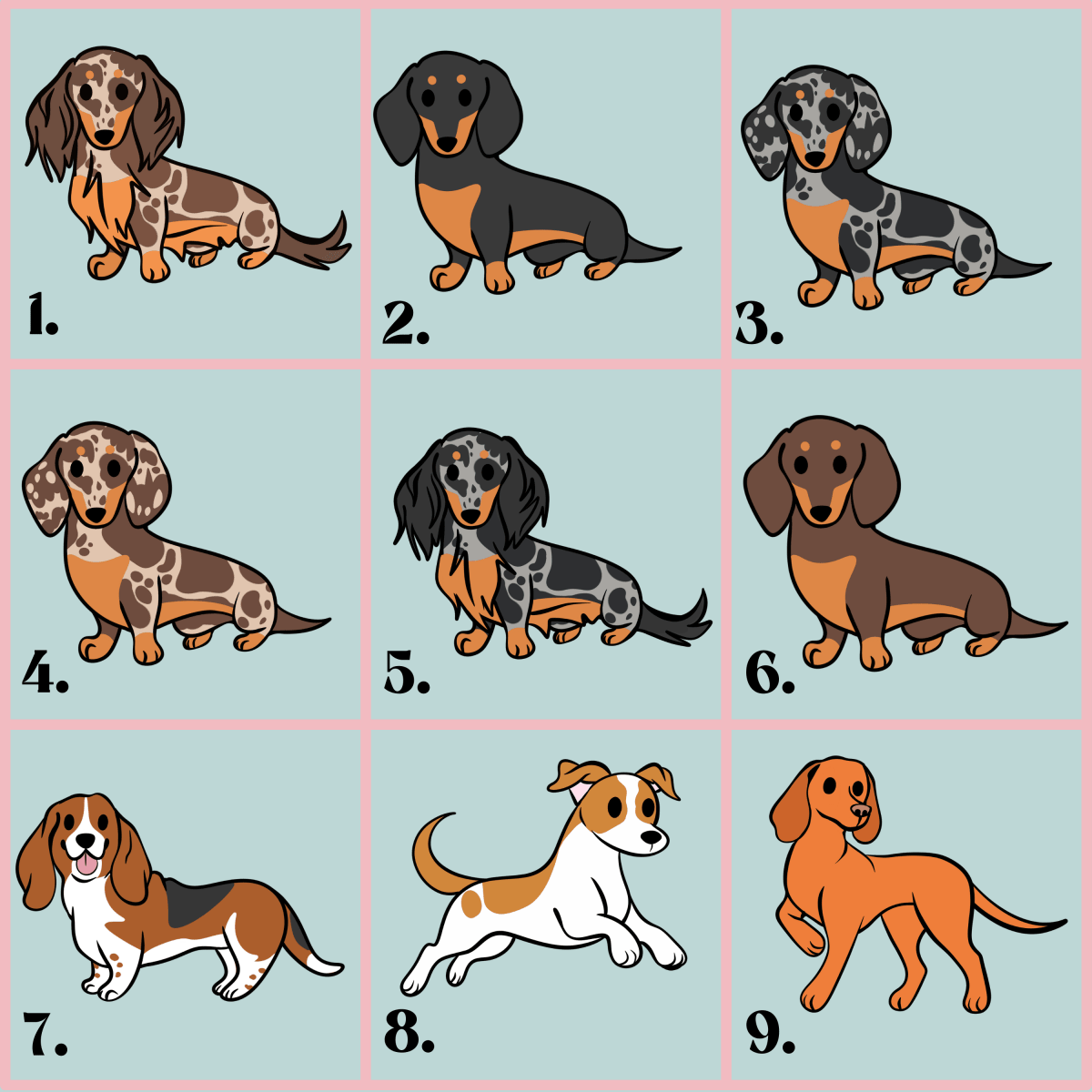 1.

2.

3.

4.

5.

6.

7.

8.

9.