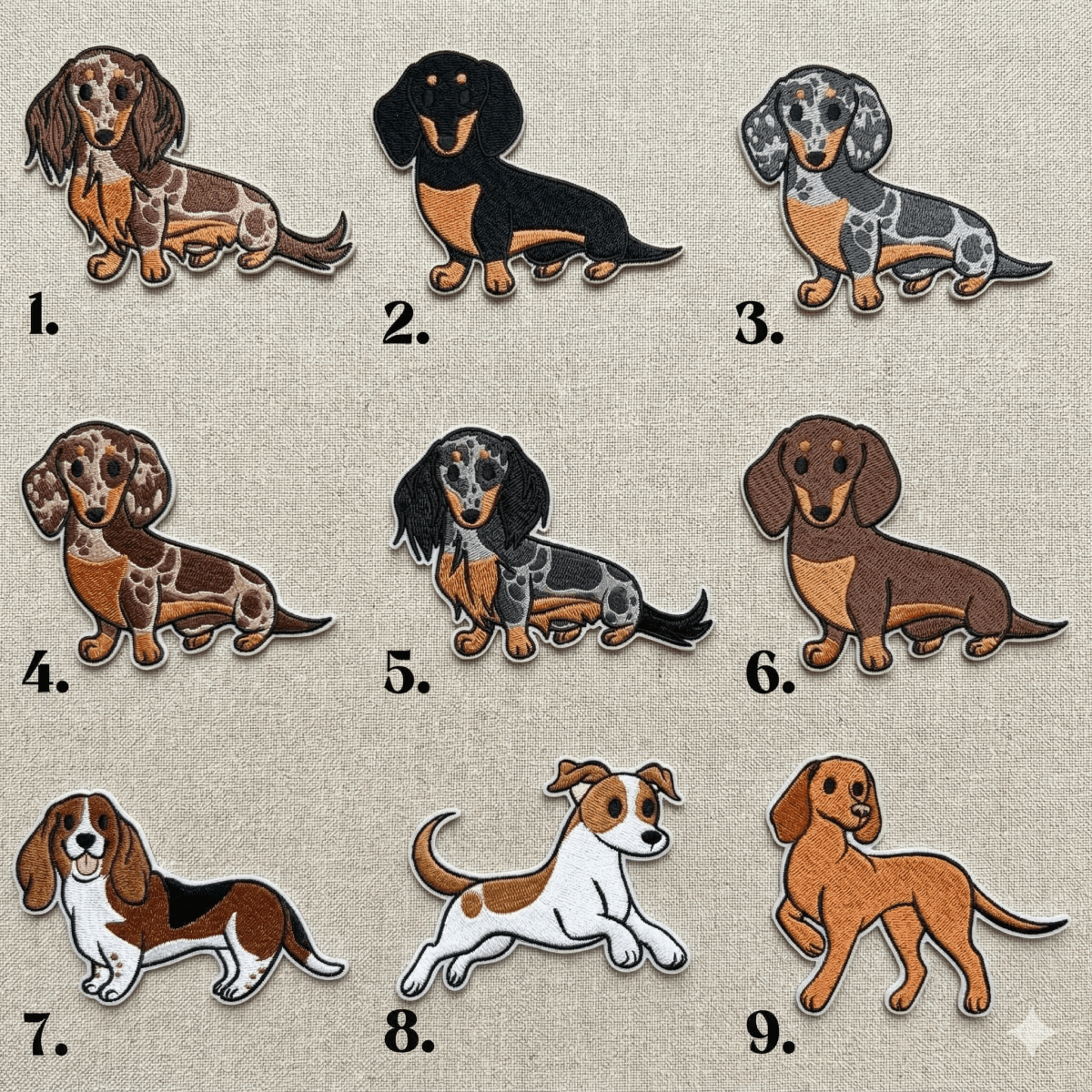 1.

2.

3.

4.

5.

6.

7.

8.

9.